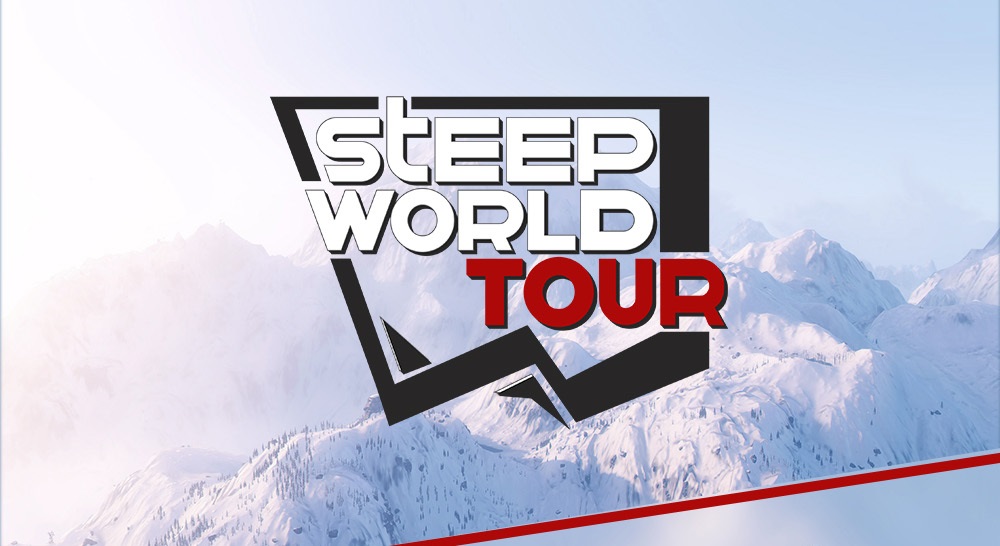 STEEP
WORLD
TOUR